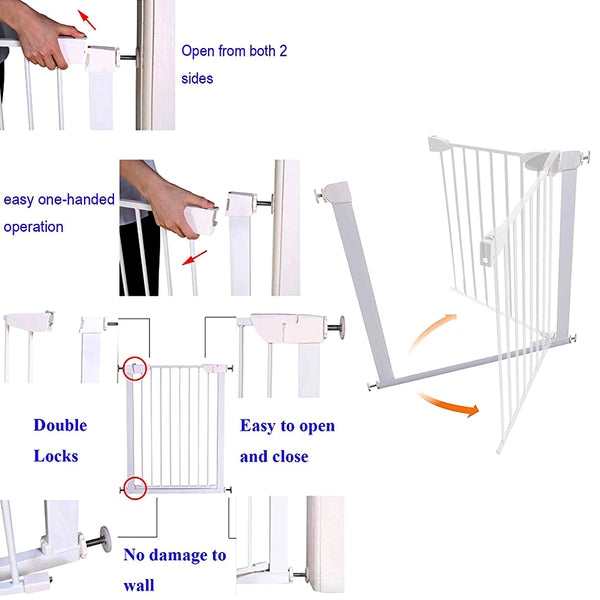 Open from both 2 sides

easy one-handed operation

Double Locks

Easy to open and close

No damage to wall