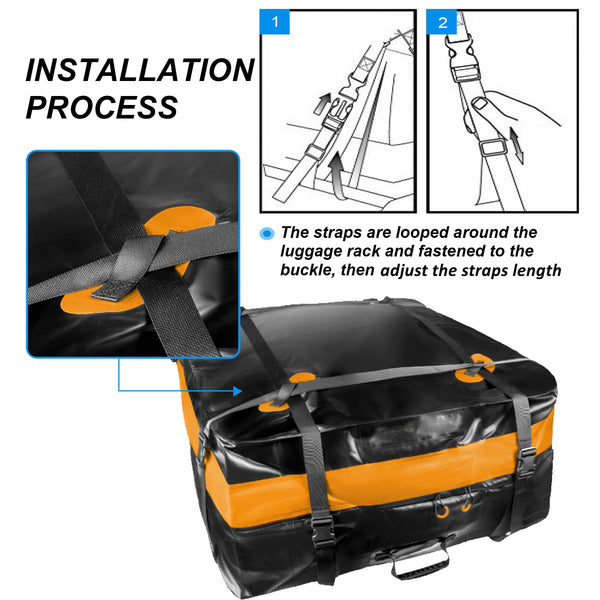 INSTALLATION PROCESS

1

2

The straps are looped around the luggage rack and fastened to the buckle, then adjust the straps length